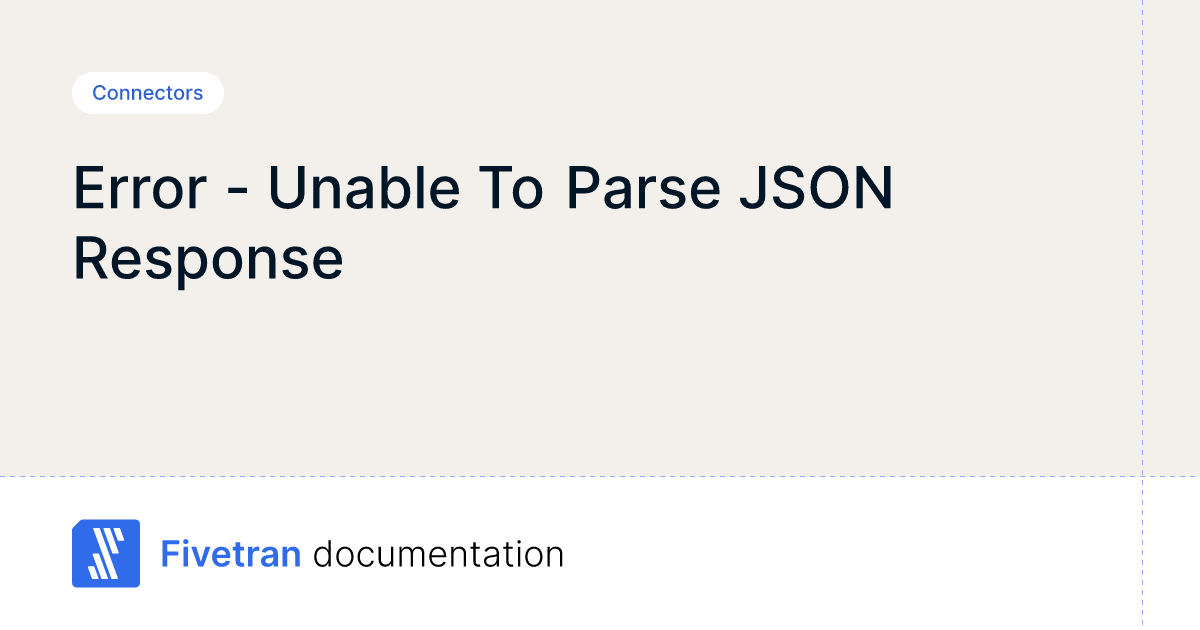 Connectors

Error - Unable To Parse JSON Response

Fivetran documentation