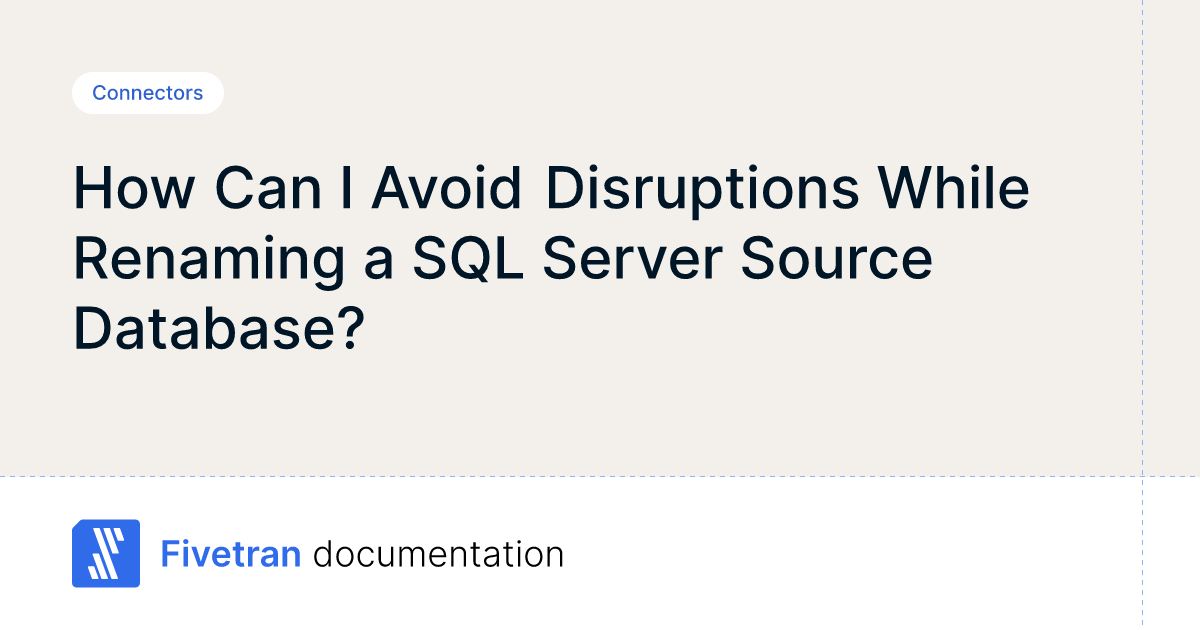 Connectors

How Can I Avoid Disruptions While Renaming a SQL Server Source Database?

Fivetran documentation