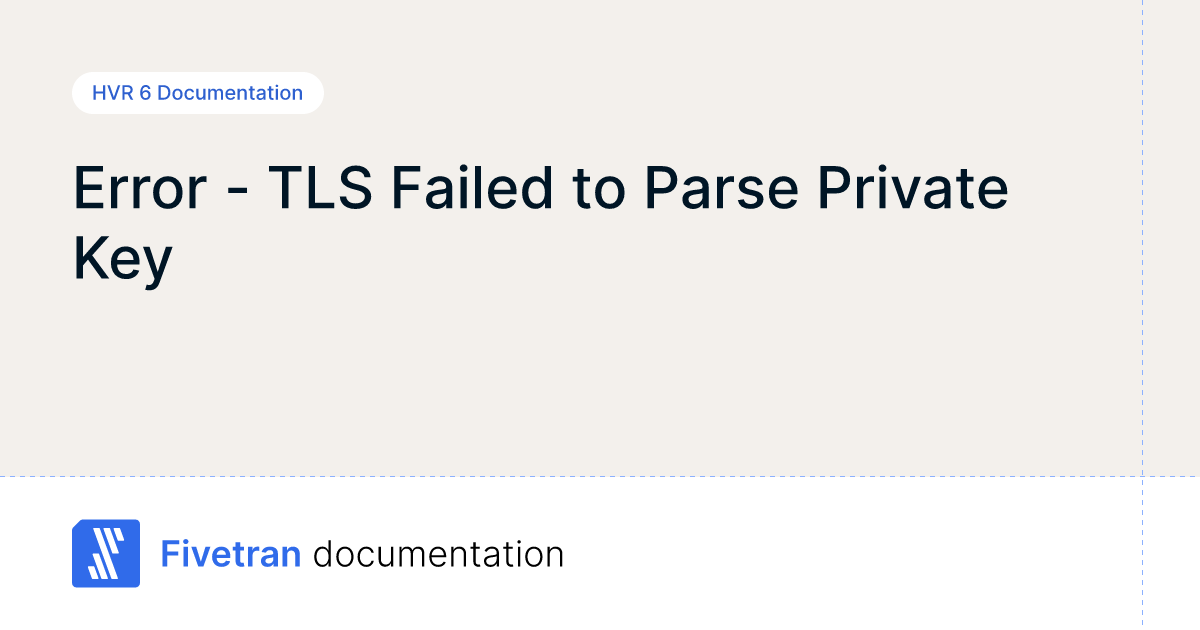 HVR 6 Documentation

Error - TLS Failed to Parse Private Key

Fivetran documentation