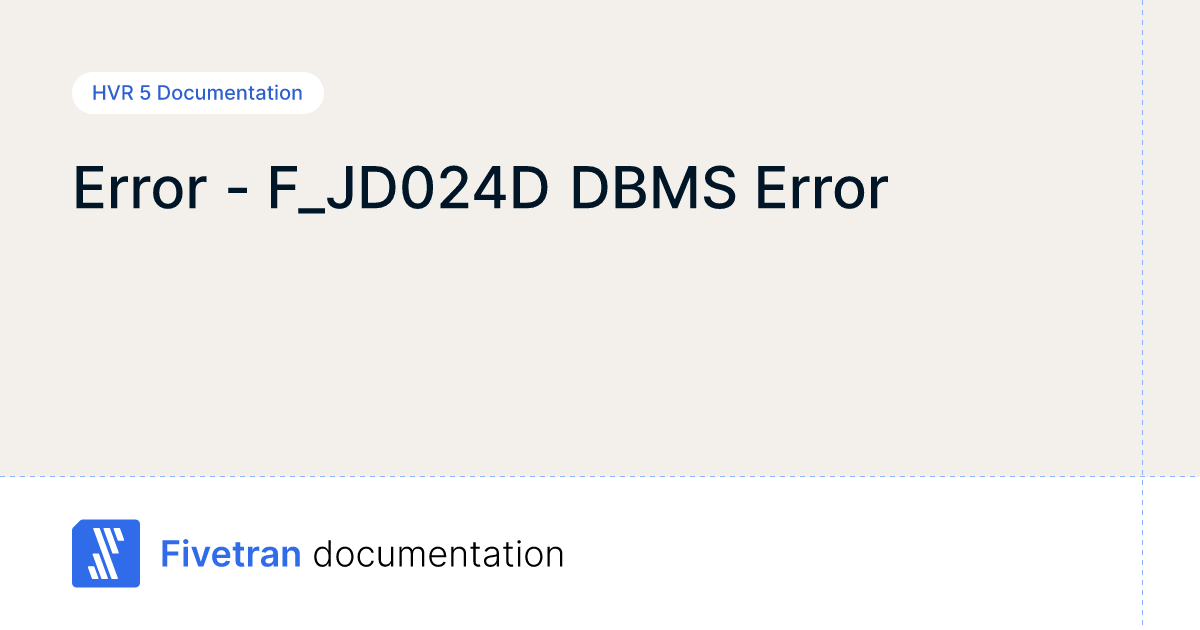 HVR 5 Documentation

Error - F_JD024D DBMS Error

Fivetran documentation