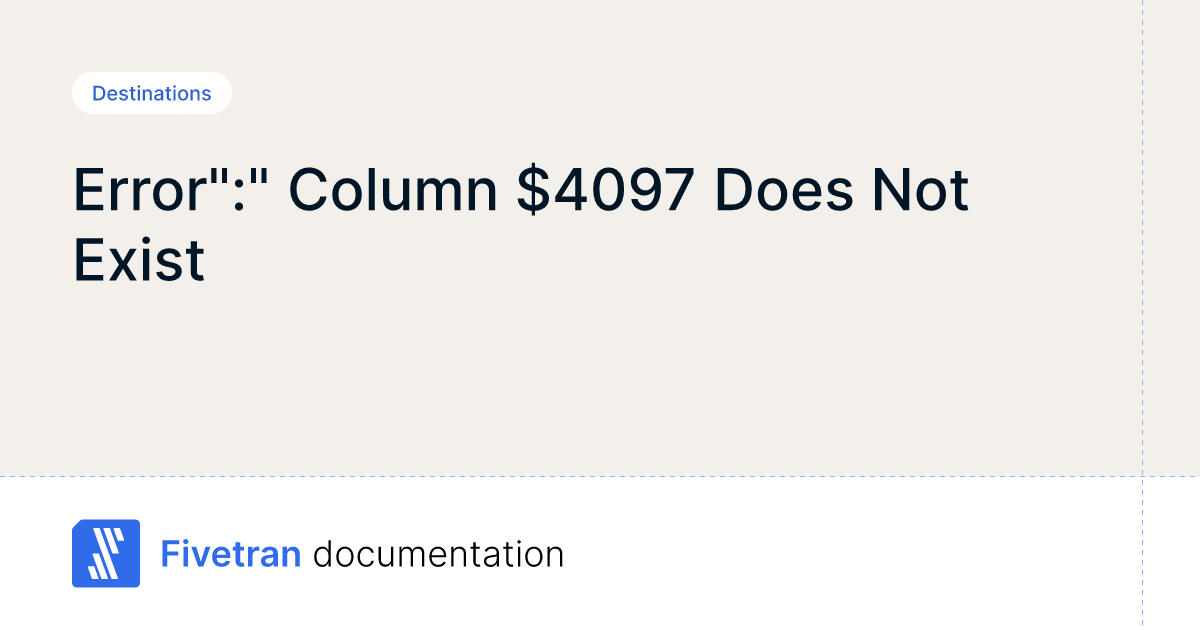 Destinations

Error":" Column $4097 Does Not Exist

Fivetran documentation