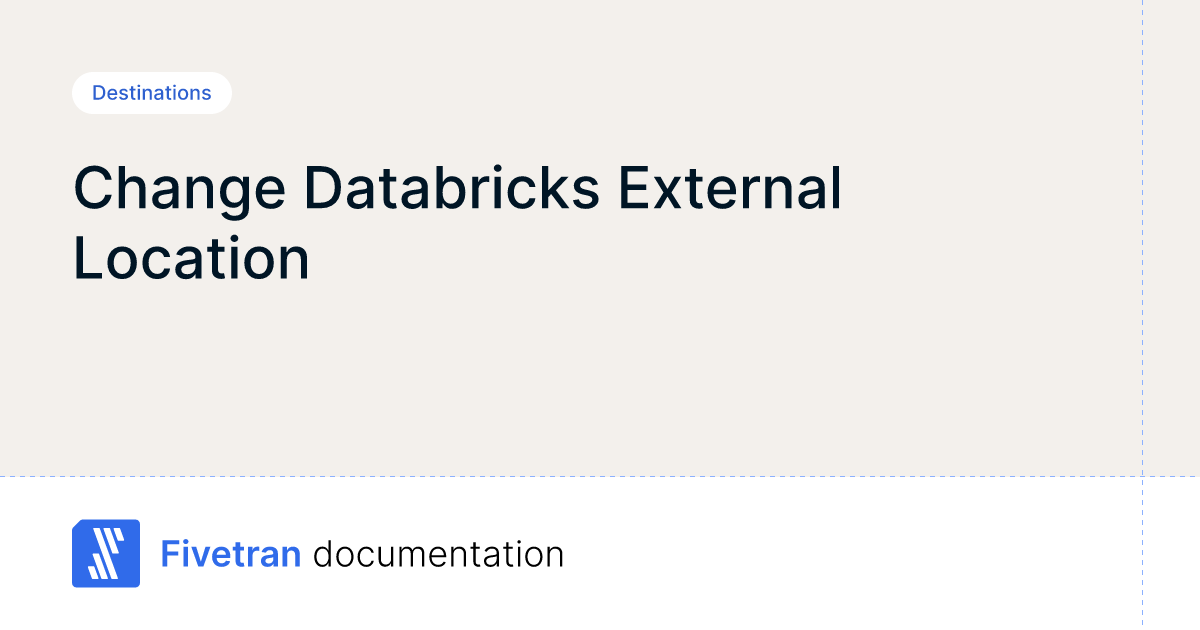 Destinations

Change Databricks External Location

Fivetran documentation