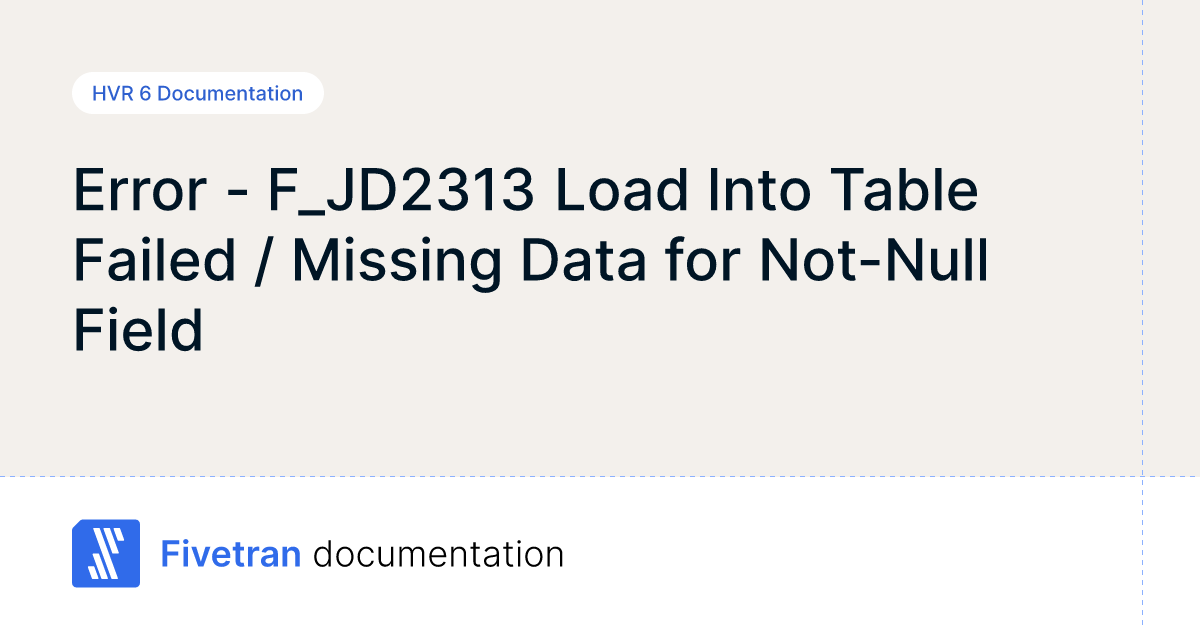 HVR 6 Documentation

Error - F_JD2313 Load Into Table Failed / Missing Data for Not-Null Field

Fivetran documentation