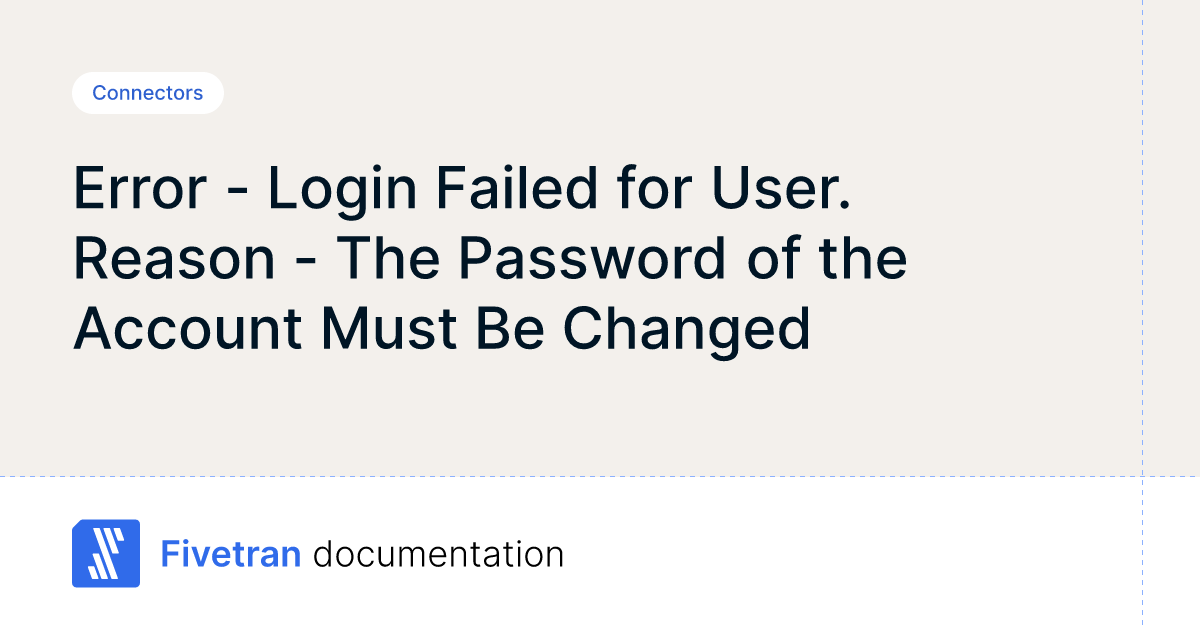 Connectors

Error - Login Failed for User. Reason - The Password of the Account Must Be Changed

Fivetran documentation