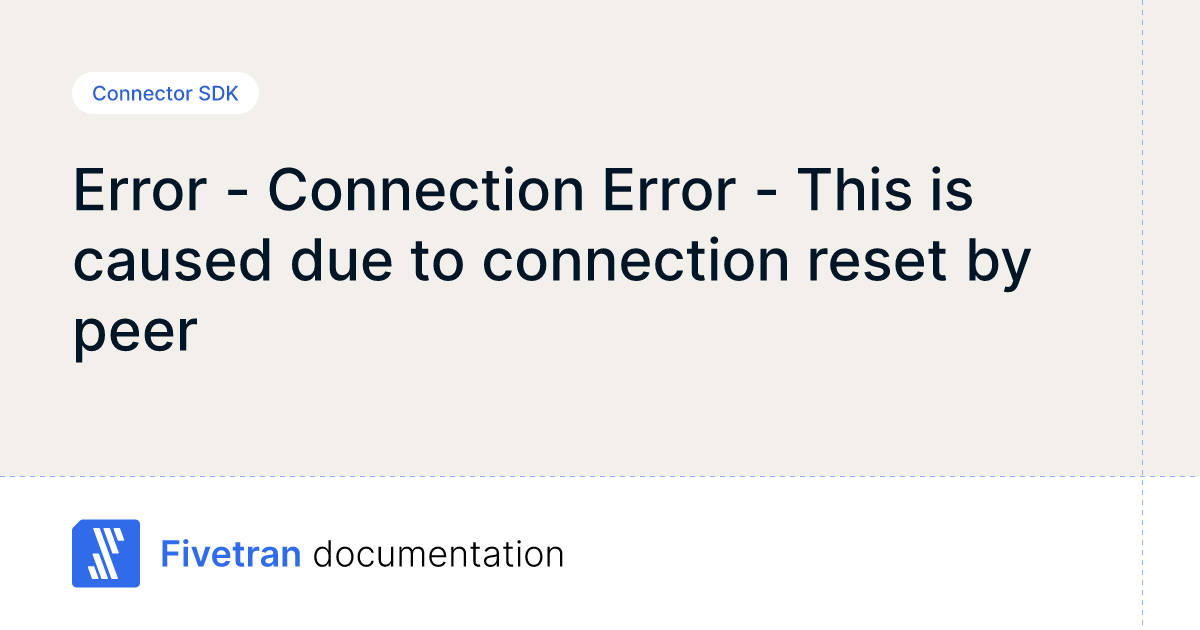 Connector SDK

Error - Connection Error - This is caused due to connection reset by peer

Fivetran documentation