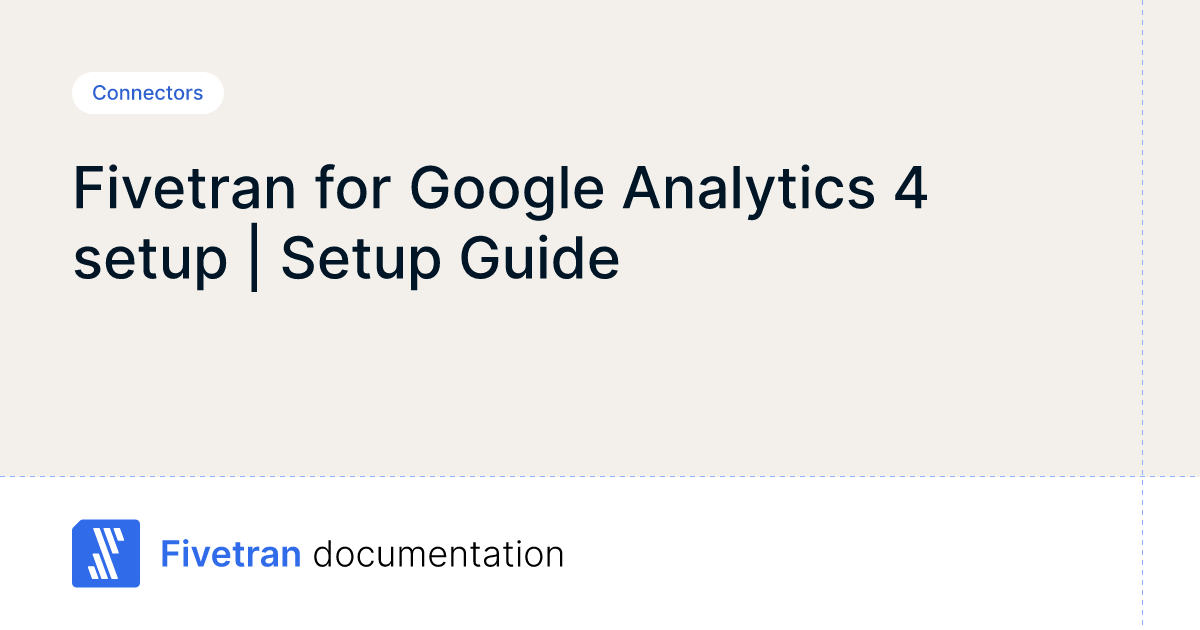 Connectors

Fivetran for Google Analytics 4 setup | Setup Guide

Fivetran documentation