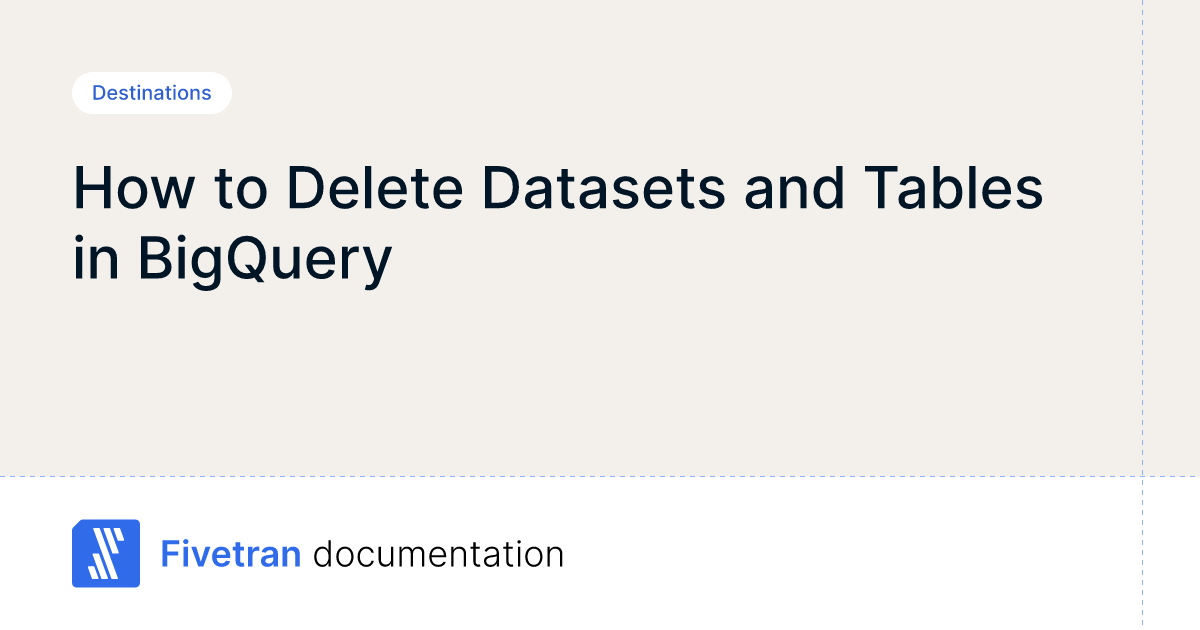 Destinations

How to Delete Datasets and Tables in BigQuery

Fivetran documentation